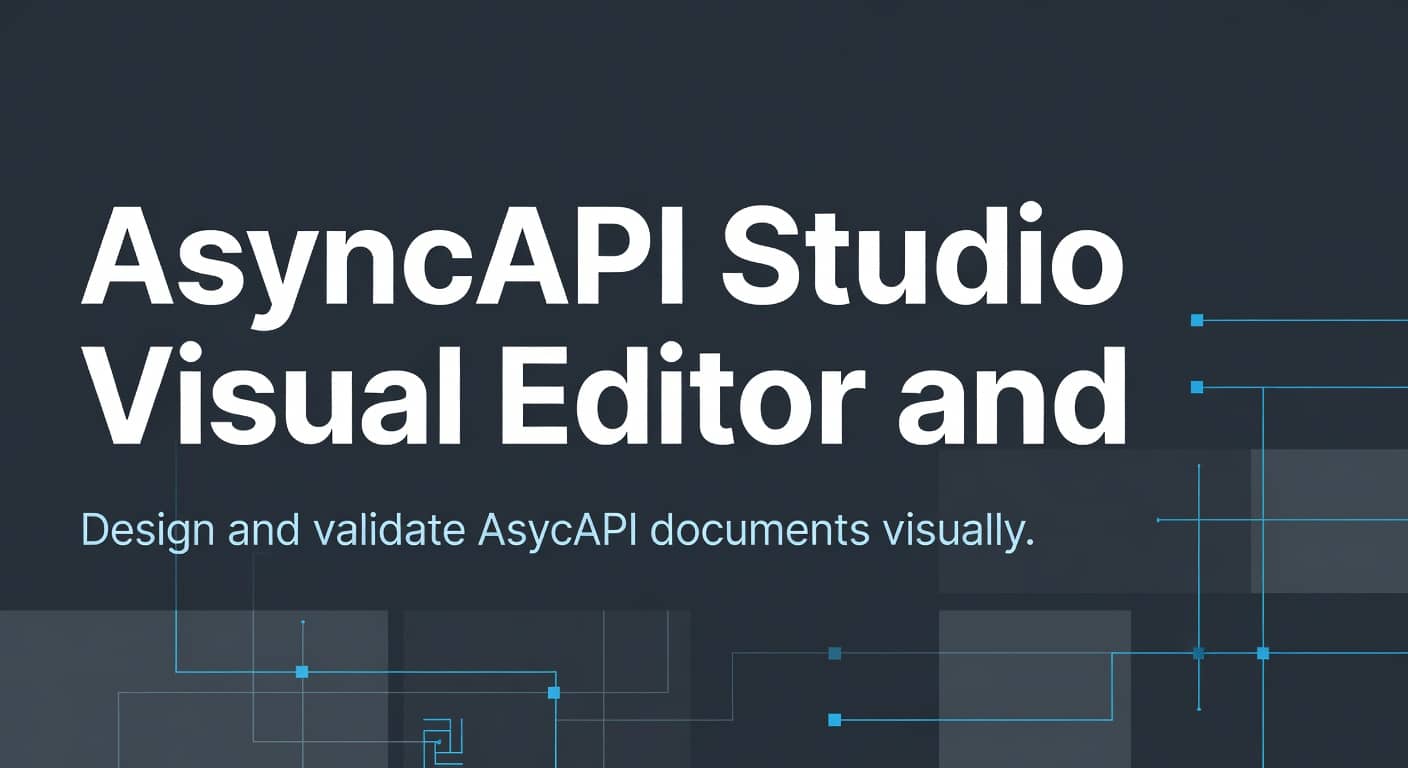 AsyncAPI Studio Visual Editor and

Design and validate AsycAPI documents visually.