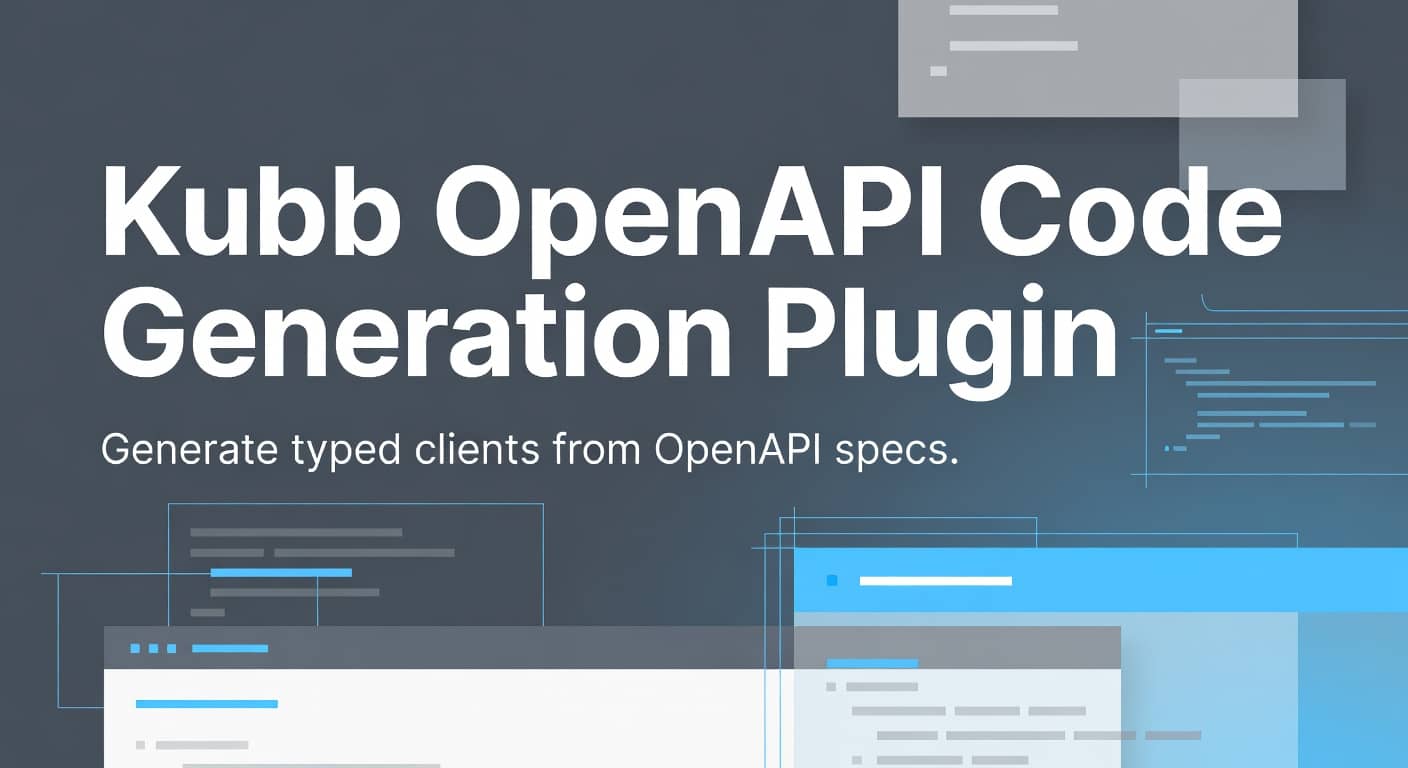 Kubb OpenAPI Code Generation Plugin

Generate typed clients from OpenAPI specs.